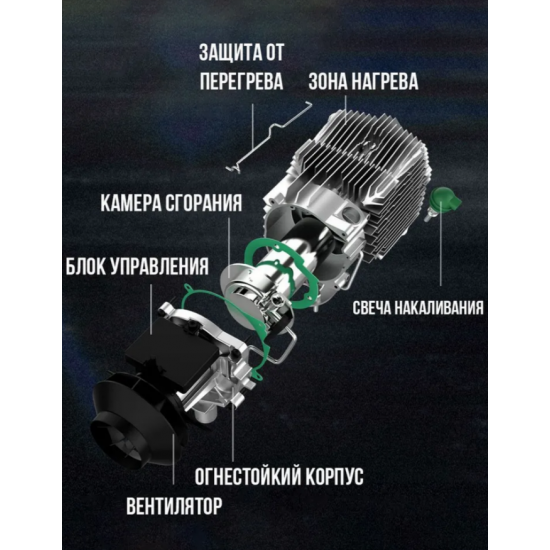 ЗАЩИТА ОТ ПЕРЕГРЕВА

ЗОНА НАГРЕВА

КАМЕРА СГОРАНИЯ

БЛОК УПРАВЛЕНИЯ

СВЕЧА НАКАЛИВАНИЯ

ОГНЕСТОЙКИЙ КОРПУС

ВЕНТИЛЯТОР