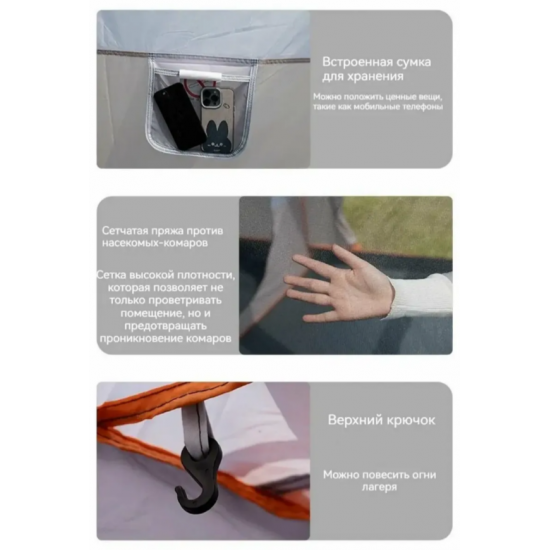 Встроенная сумка для хранения

Можно положить ценные вещи, такие как мобильные телефоны

Сетчатая пряжа против насекомых-комаров

Сетка высокой плотности, которая позволяет не только проветривать помещение, но и предотвращать проникновение комаров

Верхний крючок

Можно повесить огни лагеря