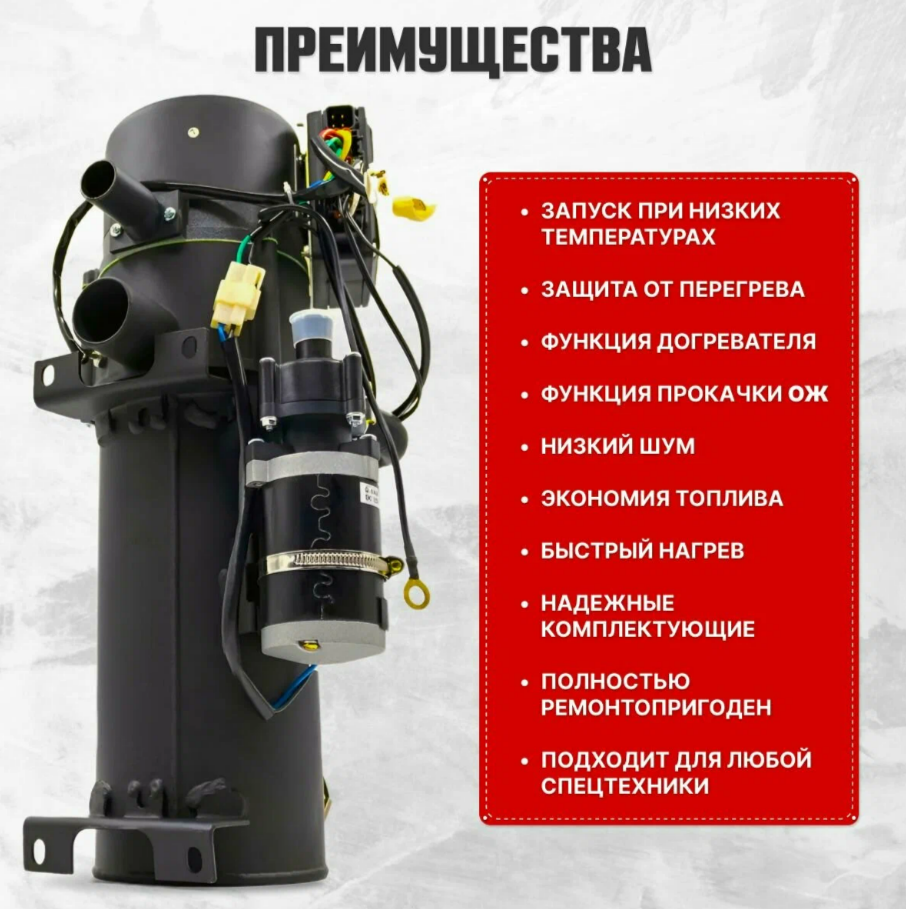 ПРЕИМУЩЕСТВА

• ЗАПУСК ПРИ НИЗКИХ ТЕМПЕРАТУРАХ

• ЗАЩИТА ОТ ПЕРЕГРЕВА

• ФУНКЦИЯ ДОГРЕВАТЕЛЯ

• ФУНКЦИЯ ПРОКАЧКИ ОЖ

• НИЗКИЙ ШУМ

• ЭКОНОМИЯ ТОПЛИВА

• БЫСТРЫЙ НАГРЕВ

• НАДЕЖНЫЕ КОМПЛЕКТУЮЩИЕ

• ПОЛНОСТЬЮ РЕМОНТОПРИГОДЕН

• ПОДХОДИТ ДЛЯ ЛЮБОЙ СПЕЦТЕХНИКИ